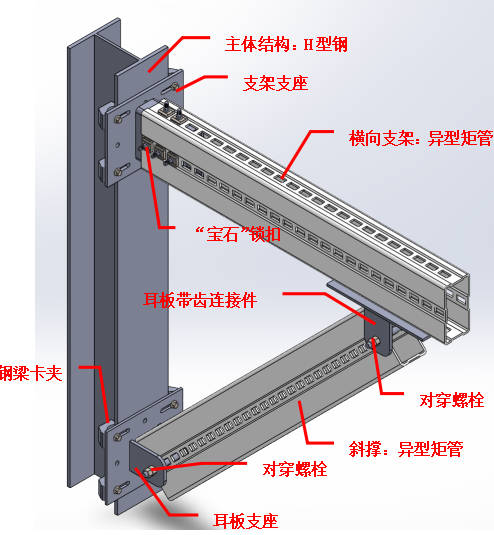 主体结构：H型钢

支架支座

横向支架：异型矩管

“宝石”锁扣

耳板带齿连接件

钢梁卡夹

对穿螺栓

斜撑：异型矩管

对穿螺栓

耳板支座