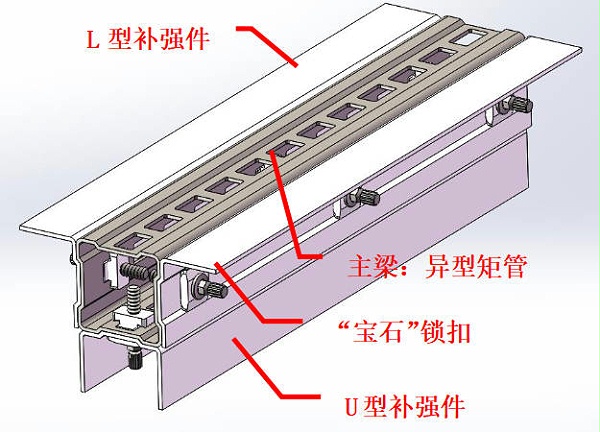 L 型补强件

主梁：异型矩管

“宝石”锁扣

U 型补强件