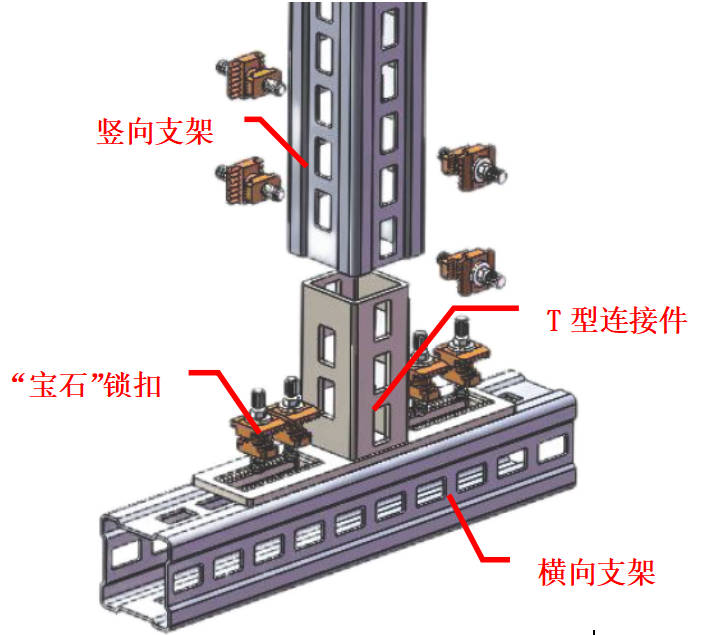 竖向支架

T 型连接件

“宝石”锁扣

横向支架